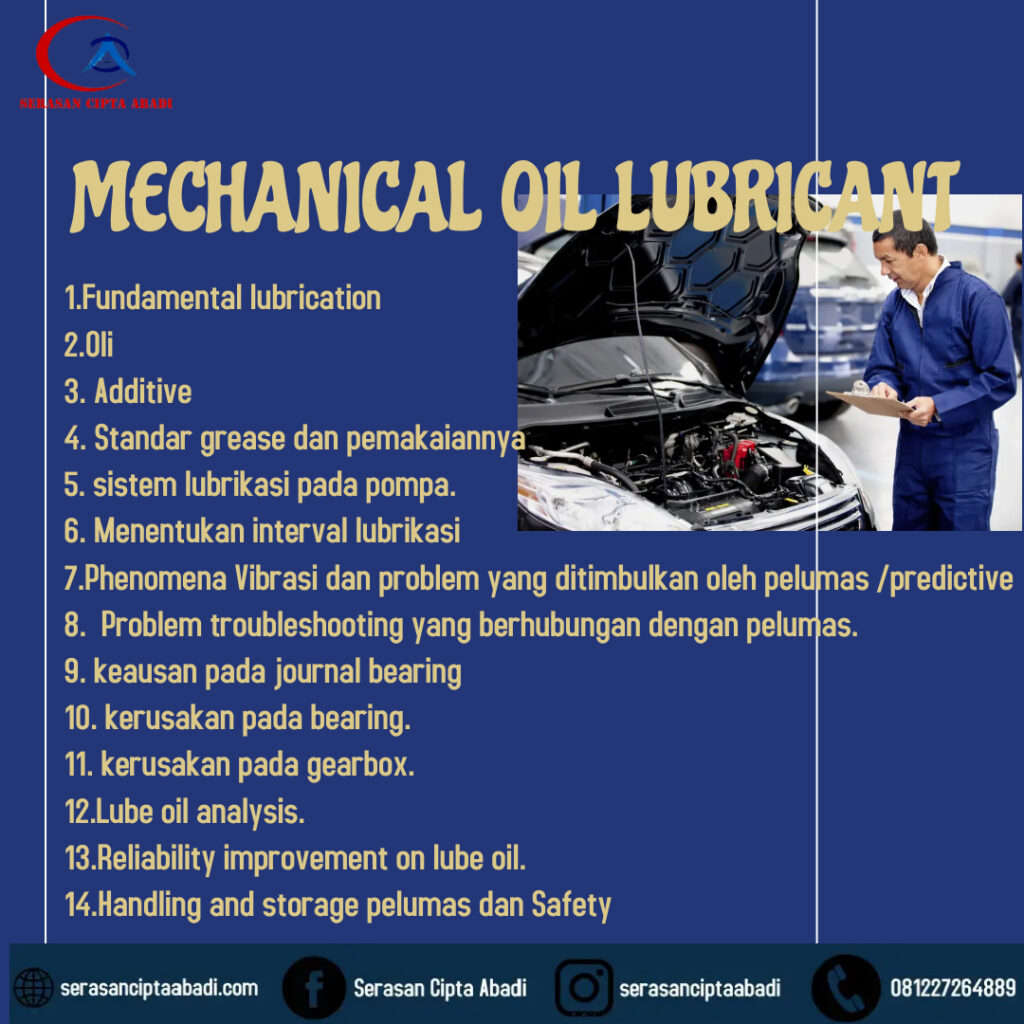 SERASAN CIPTA ABADI

MECHANICAL OIL LUBRICANT

1.Fundamental lubrication
2.Oli
3. Additive
4. Standar grease dan pemakaiannya
5. sistem lubrikasi pada pompa.
6. Menentukan interval lubrikasi
7.Phenomena Vibrasi dan problem yang ditimbulkan oleh pelumas /predictive
8. Problem troubleshooting yang berhubungan dengan pelumas.
9. keausan pada journal bearing
10. kerusakan pada bearing.
11. kerusakan pada gearbox.
12.Lube oil analysis.
13.Reliability improvement on lube oil.
14.Handling and storage pelumas dan Safety

serasanciptaabadi.com
Serasan Cipta Abadi
serasanciptaabadi
081227264889